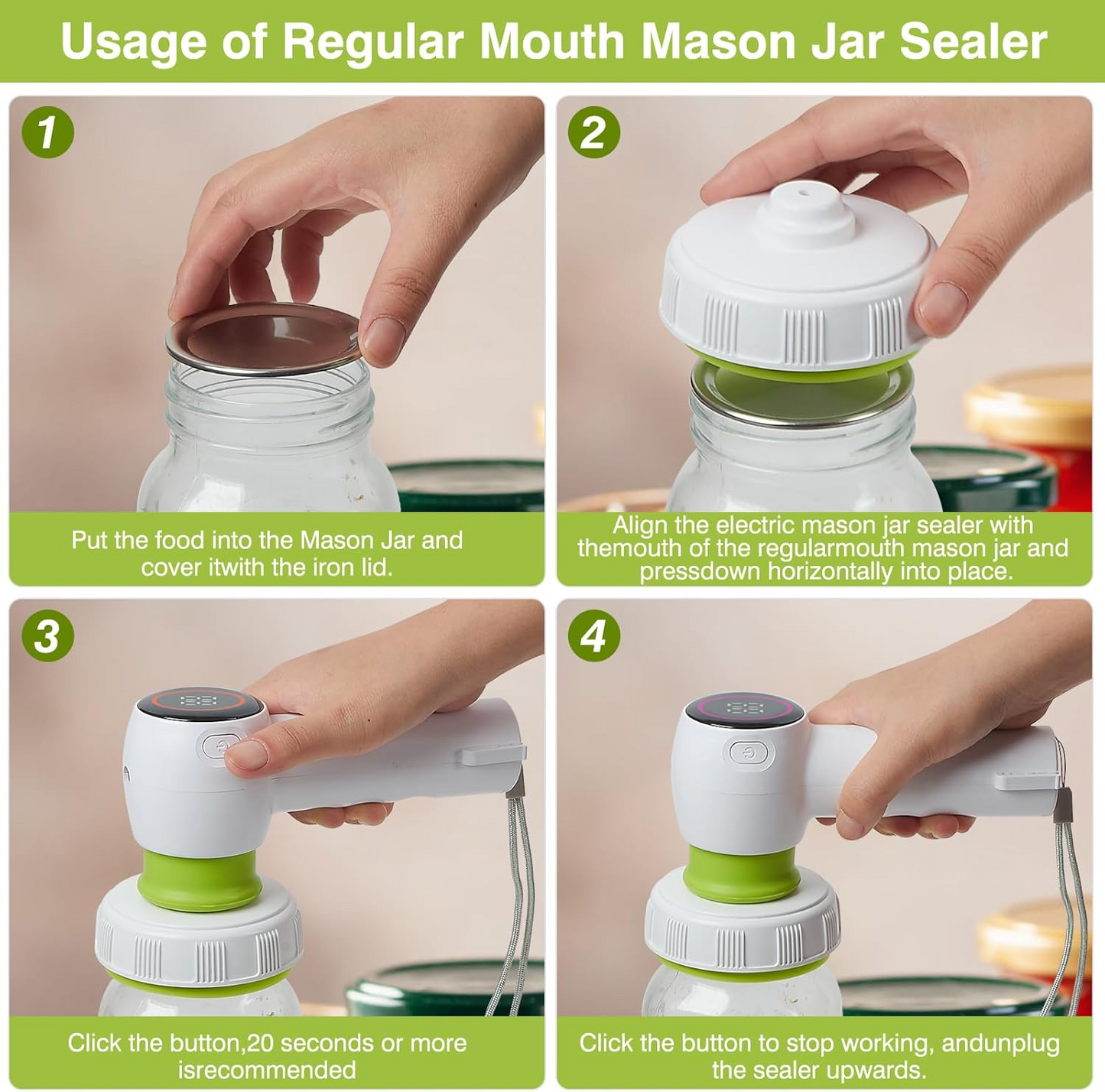 Usage of Regular Mouth Mason Jar Sealer

1

Put the food into the Mason Jar and cover itwith the iron lid.

2

Align the electric mason jar sealer with themouth of the regularmouth mason jar and pressdown horizontally into place.

3

Click the button,20 seconds or more isrecommended

4

Click the button to stop working, andunplug the sealer upwards.