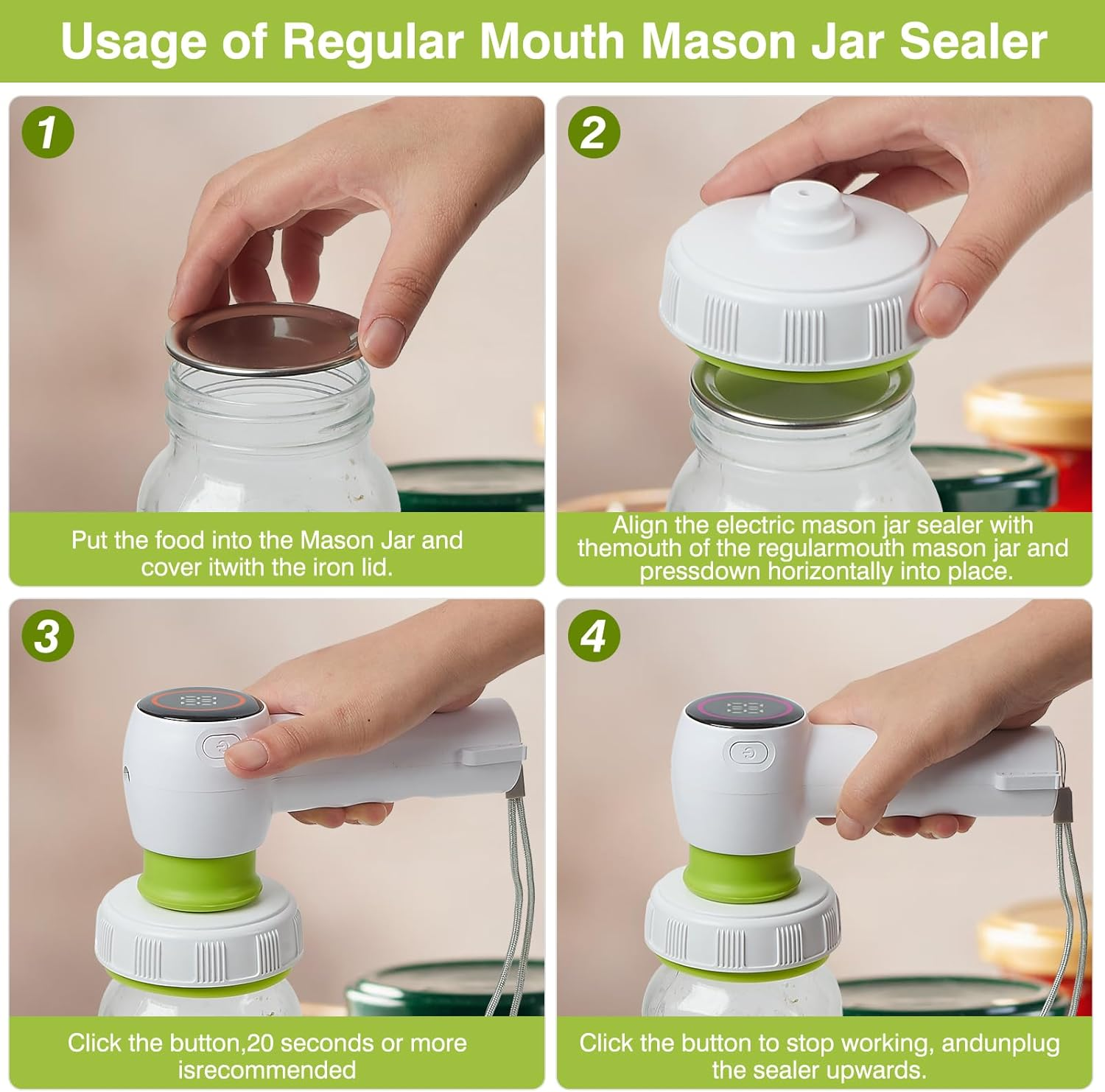 Usage of Regular Mouth Mason Jar Sealer

1

Put the food into the Mason Jar and cover itwith the iron lid.

2

Align the electric mason jar sealer with themouth of the regularmouth mason jar and pressdown horizontally into place.

3

Click the button,20 seconds or more isrecommended

4

Click the button to stop working, andunplug the sealer upwards.