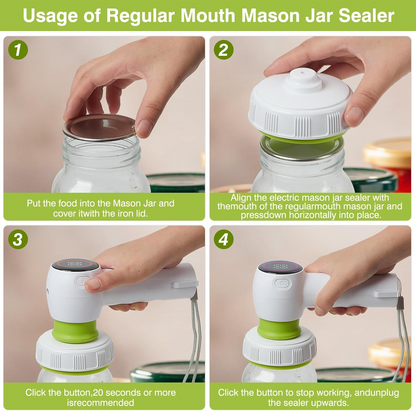 Usage of Regular Mouth Mason Jar Sealer

1

Put the food into the Mason Jar and cover itwith the iron lid.

2

Align the electric mason jar sealer with themouth of the regularmouth mason jar and pressdown horizontally into place.

3

Click the button,20 seconds or more isrecommended

4

Click the button to stop working, andunplug the sealer upwards.